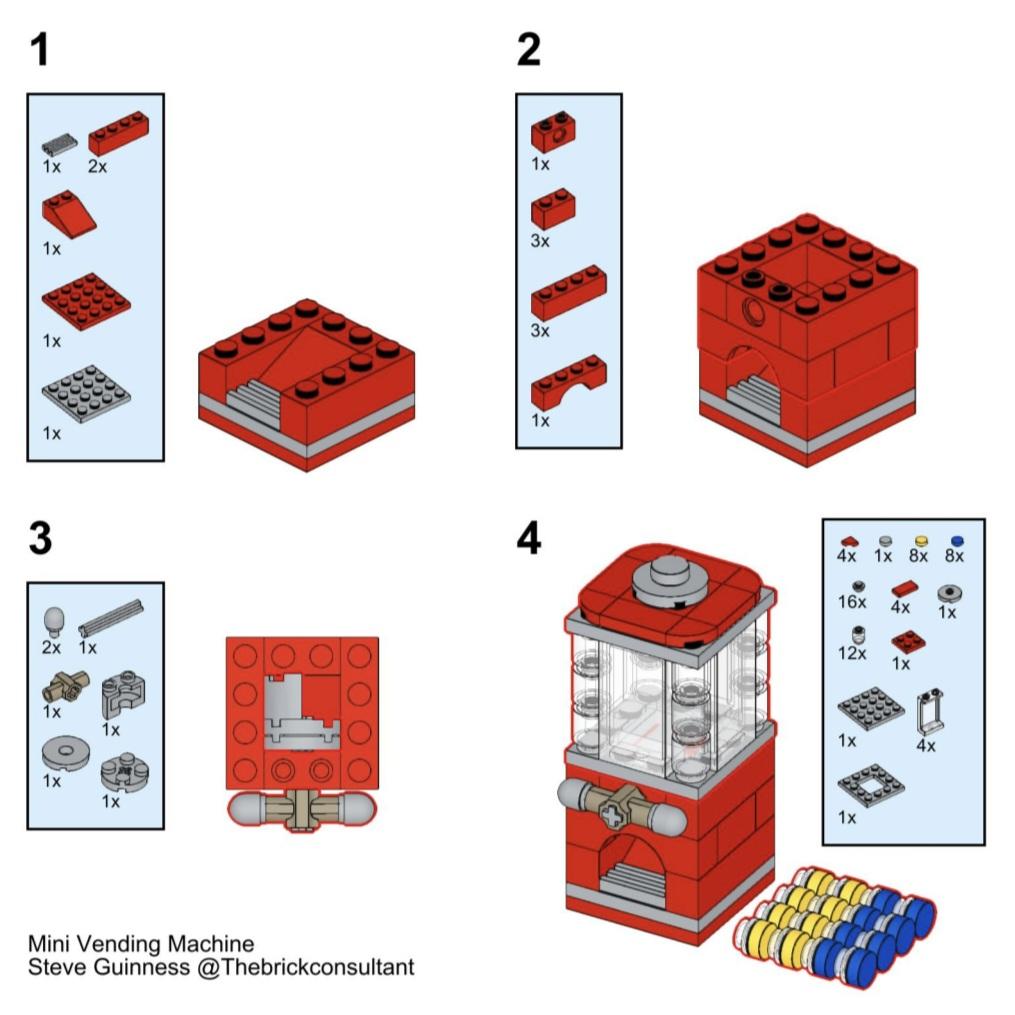 1

1x 2x

1x

1x

1x

2

1x

3x

3x

1x

3

2x 1x

1x 1x

1x 1x

4

4x 1x 8x 8x

16x 4x 1x

12x 1x

1x 4x

1x

Mini Vending Machine
Steve Guinness @Thebrickconsultant